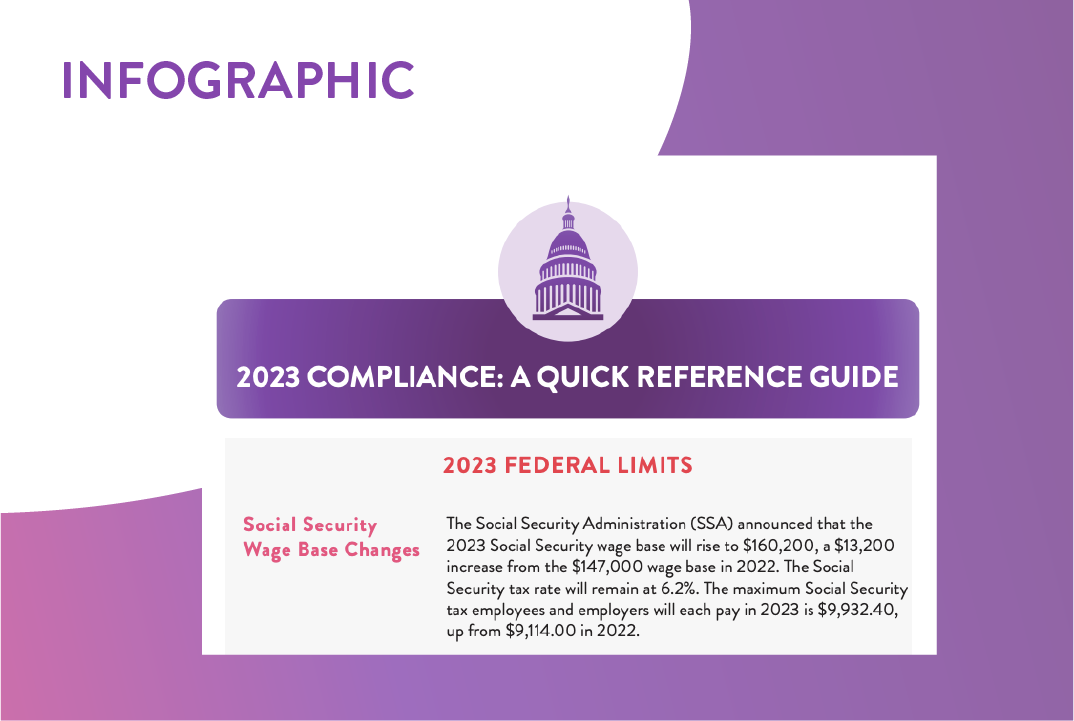 INFOGRAPHIC

2023 COMPLIANCE: A QUICK REFERENCE GUIDE

2023 FEDERAL LIMITS

Social Security Wage Base Changes

The Social Security Administration (SSA) announced that the 2023 Social Security wage base will rise to \$160,200, a \$13,200 increase from the \$147,000 wage base in 2022. The Social Security tax rate will remain at 6.2%. The maximum Social Security tax employees and employers will each pay in 2023 is \$9,932.40, up from \$9,114.00 in 2022.